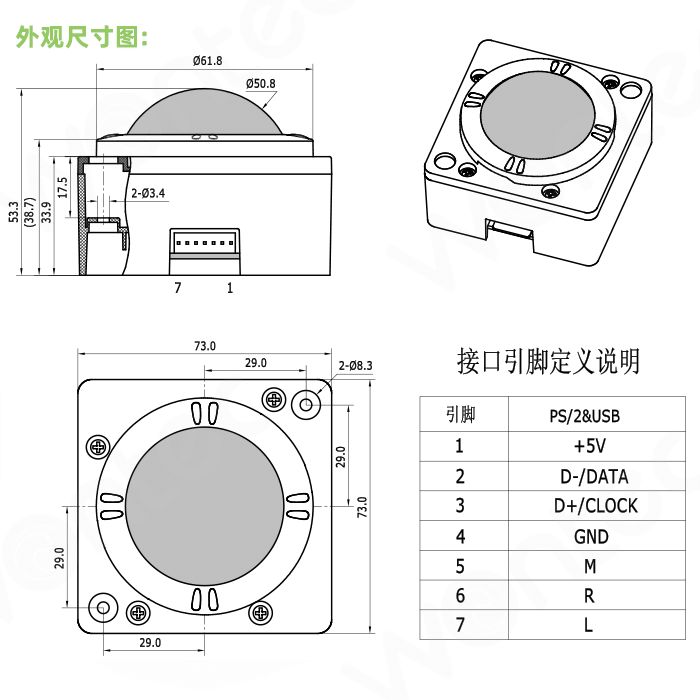 外观尺寸图:

Ø61.8
Ø50.8
53.3
(38.7)
33.9
17.5
2-Ø3.4
7
1

73.0
29.0
2-Ø8.3
29.0
73.0
29.0
29.0

接口引脚定义说明

| 引脚 | PS/2&USB |
|---|---|
| 1 | +5V |
| 2 | D-/DATA |
| 3 | D+/CLOCK |
| 4 | GND |
| 5 | M |
| 6 | R |
| 7 | L |